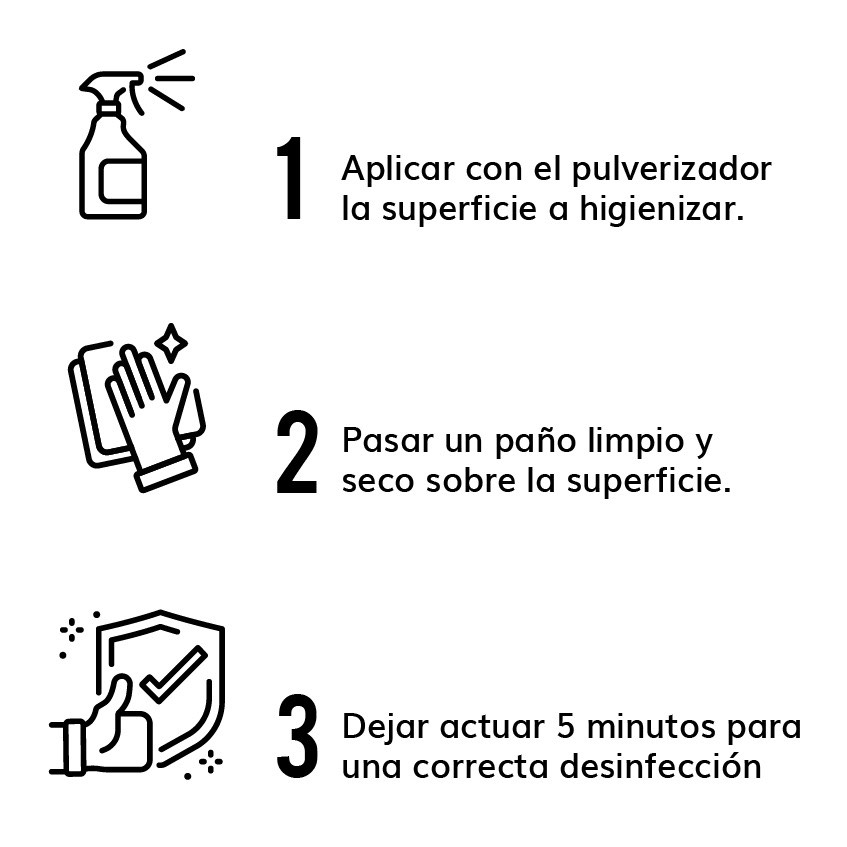 1 Aplicar con el pulverizador la superficie a higienizar.

2 Pasar un paño limpio y seco sobre la superficie.

3 Dejar actuar 5 minutos para una correcta desinfección